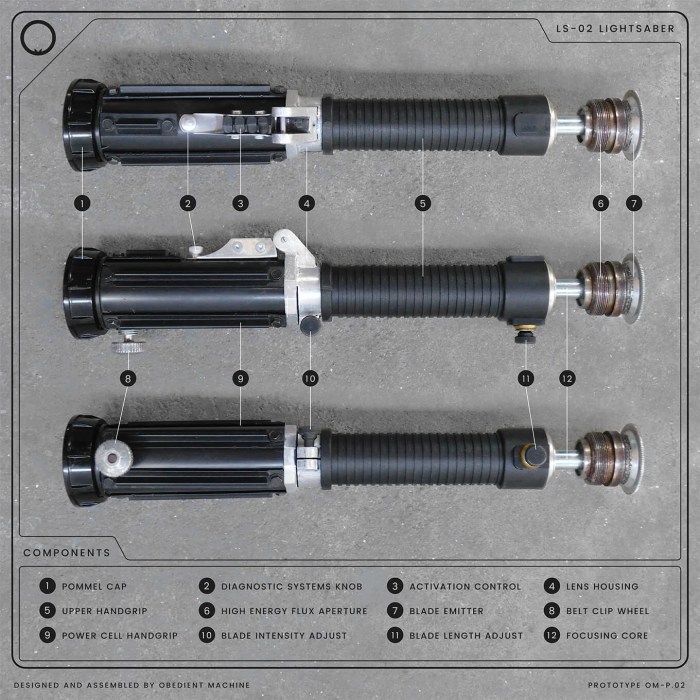 LS-02 LIGHTSABER

1 2 3 4 5 6 7

8 9 10 11 12

COMPONENTS

1 POMMEL CAP
2 DIAGNOSTIC SYSTEMS KNOB
3 ACTIVATION CONTROL
4 LENS HOUSING
5 UPPER HANDGRIP
6 HIGH ENERGY FLUX APERTURE
7 BLADE EMITTER
8 BELT CLIP WHEEL
9 POWER CELL HANDGRIP
10 BLADE INTENSITY ADJUST
11 BLADE LENGTH ADJUST
12 FOCUSING CORE

DESIGNED AND ASSEMBLED BY OBEDIENT MACHINE

PROTOTYPE OM-P.02